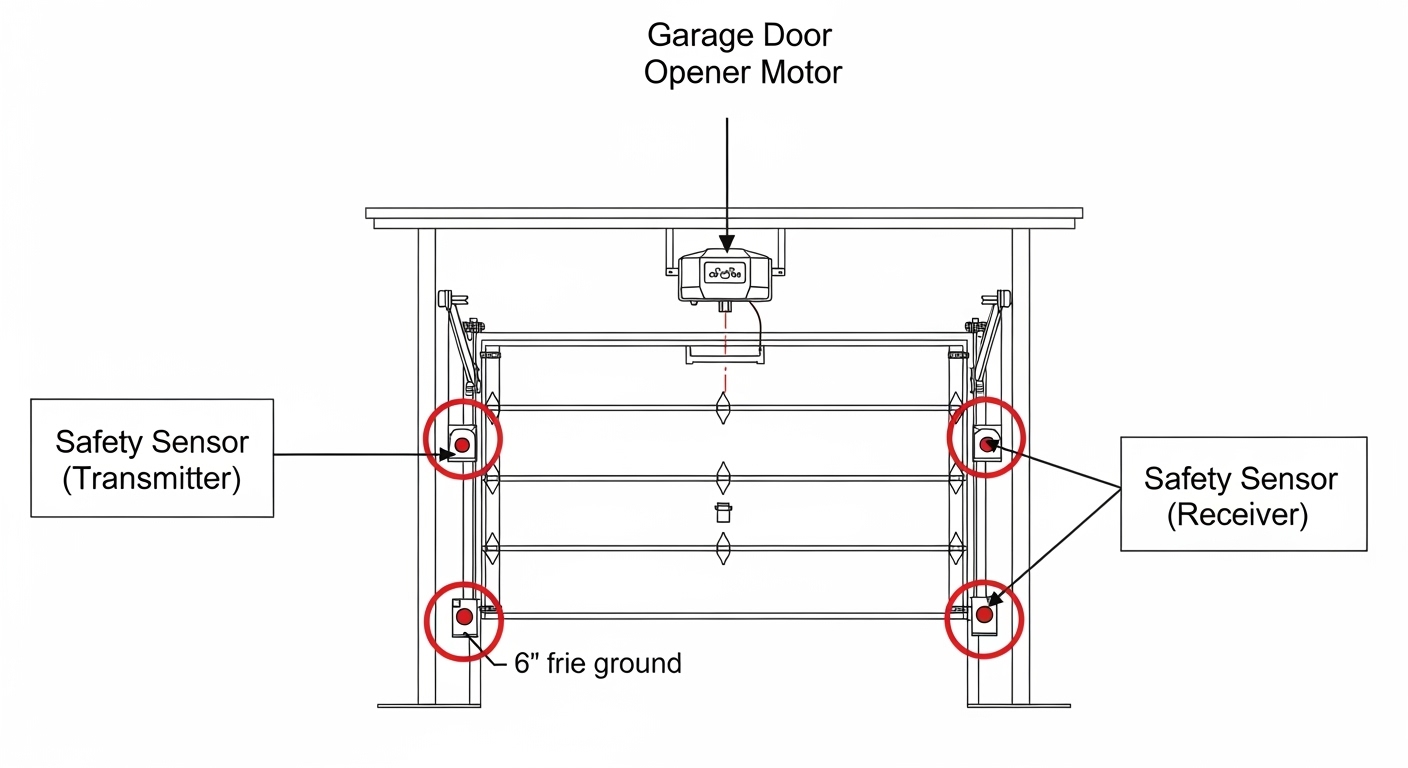 Garage Door Opener Motor

Safety Sensor (Transmitter)

Safety Sensor (Receiver)

6" frie ground